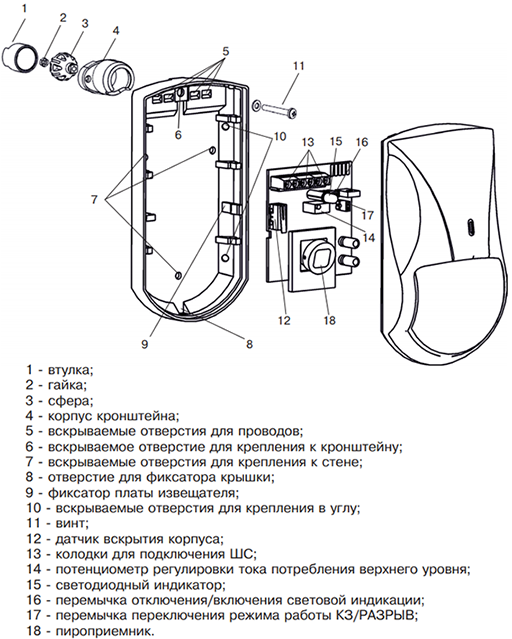 1
2
3
4
5
11
6
10
13
15
16
7
17
14
12
18
9
8

1 - втулка;
2 - гайка;
3 - сфера;
4 - корпус кронштейна;
5 - вскрываемые отверстия для проводов;
6 - вскрываемое отверстие для крепления к кронштейну;
7 - вскрываемые отверстия для крепления к стене;
8 - отверстие для фиксатора крышки;
9 - фиксатор платы извещателя;
10 - вскрываемые отверстия для крепления в углу;
11 - винт;
12 - датчик вскрытия корпуса;
13 - колодки для подключения ШС;
14 - потенциометр регулировки тока потребления верхнего уровня;
15 - светодиодный индикатор;
16 - перемычка отключения/включения световой индикации;
17 - перемычка переключения режима работы КЗ/РАЗРЫВ;
18 - пироприемник.